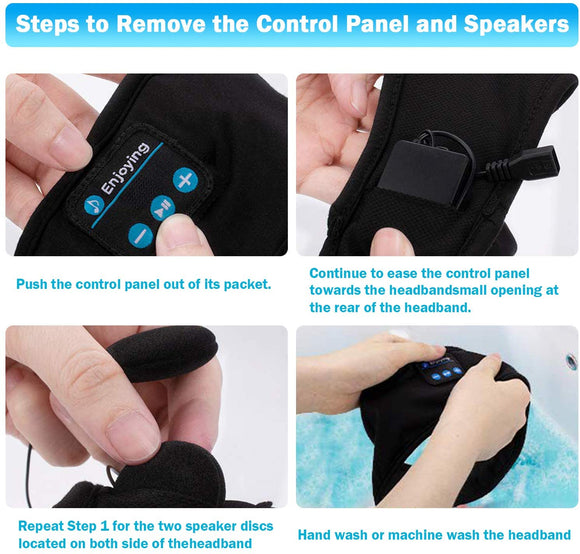 Steps to Remove the Control Panel and Speakers

Enjoying

Push the control panel out of its packet.

Continue to ease the control panel towards the headbandsmall opening at the rear of the headband.

Repeat Step 1 for the two speaker discs located on both side of theheadband

Hand wash or machine wash the headband